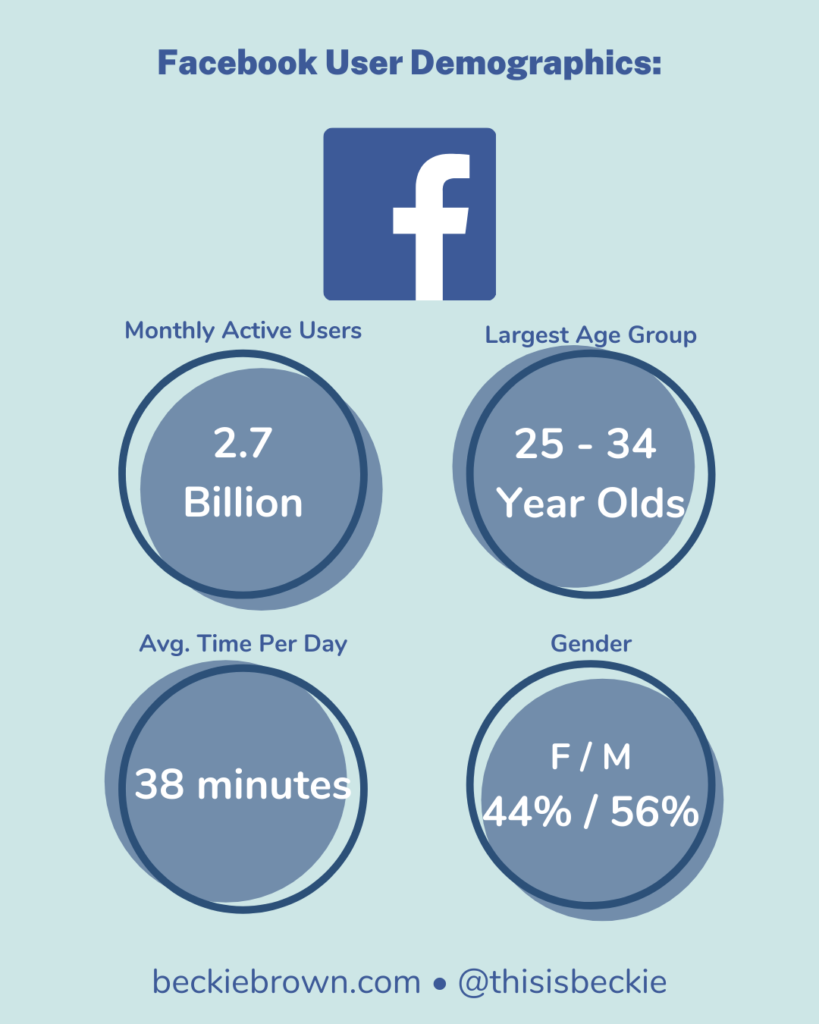 Facebook User Demographics:

f

Monthly Active Users

2.7 Billion

Largest Age Group

25 - 34 Year Olds

Avg. Time Per Day

38 minutes

Gender

F / M
44% / 56%

beckiebrown.com • @thisisbeckie