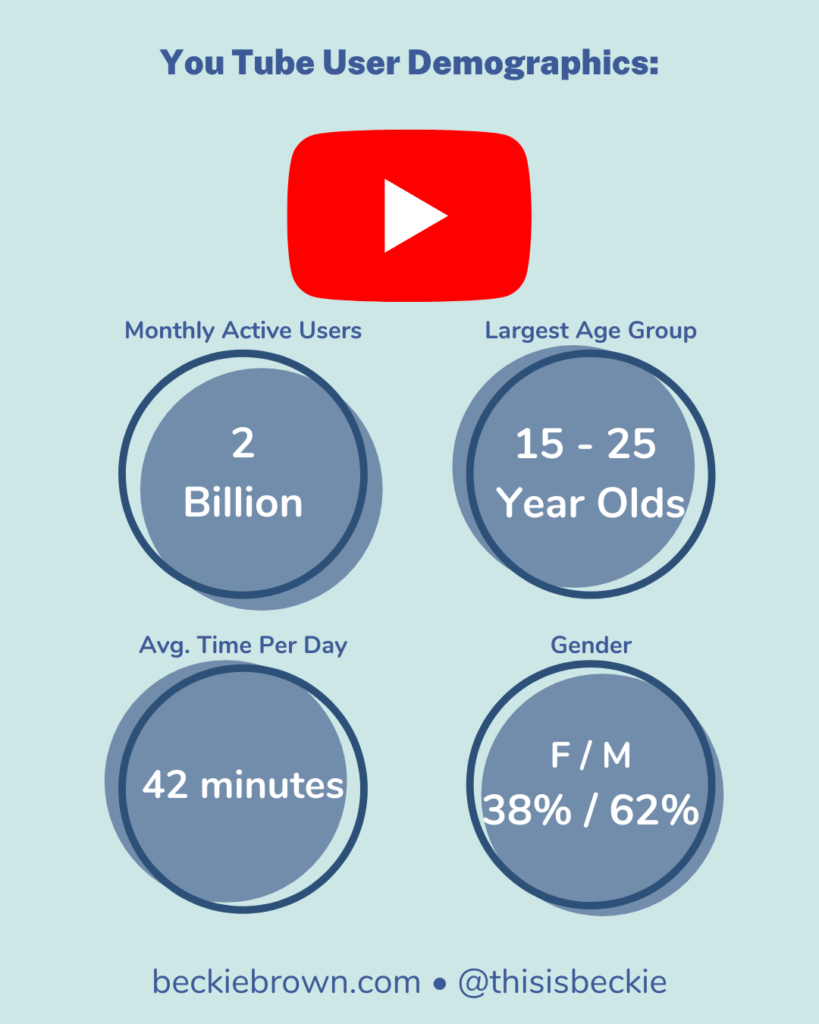 You Tube User Demographics:

Monthly Active Users

2 Billion

Largest Age Group

15 - 25 Year Olds

Avg. Time Per Day

42 minutes

Gender

F / M 38% / 62%

beckiebrown.com • @thisisbeckie