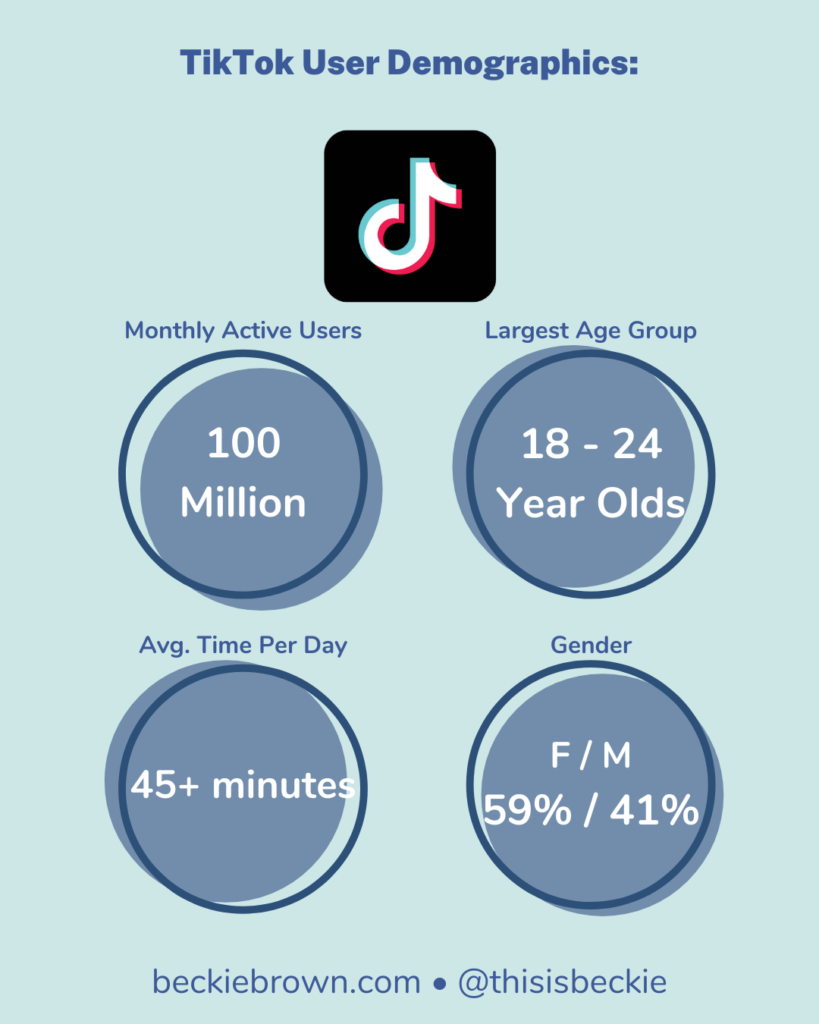 TikTok User Demographics:

Monthly Active Users

100 Million

Largest Age Group

18 - 24 Year Olds

Avg. Time Per Day

45+ minutes

Gender

F / M
59% / 41%

beckiebrown.com • @thisisbeckie