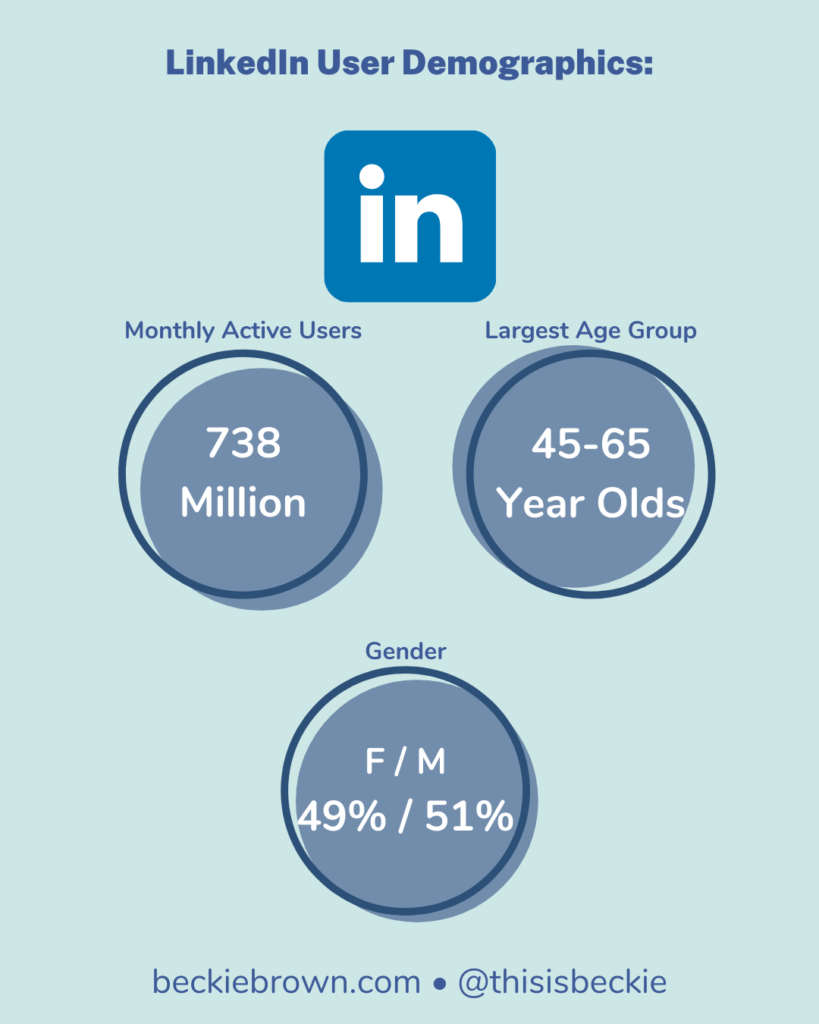 LinkedIn User Demographics:

in

Monthly Active Users

738 Million

Largest Age Group

45-65 Year Olds

Gender

F / M
49% / 51%

beckiebrown.com • @thisisbeckie